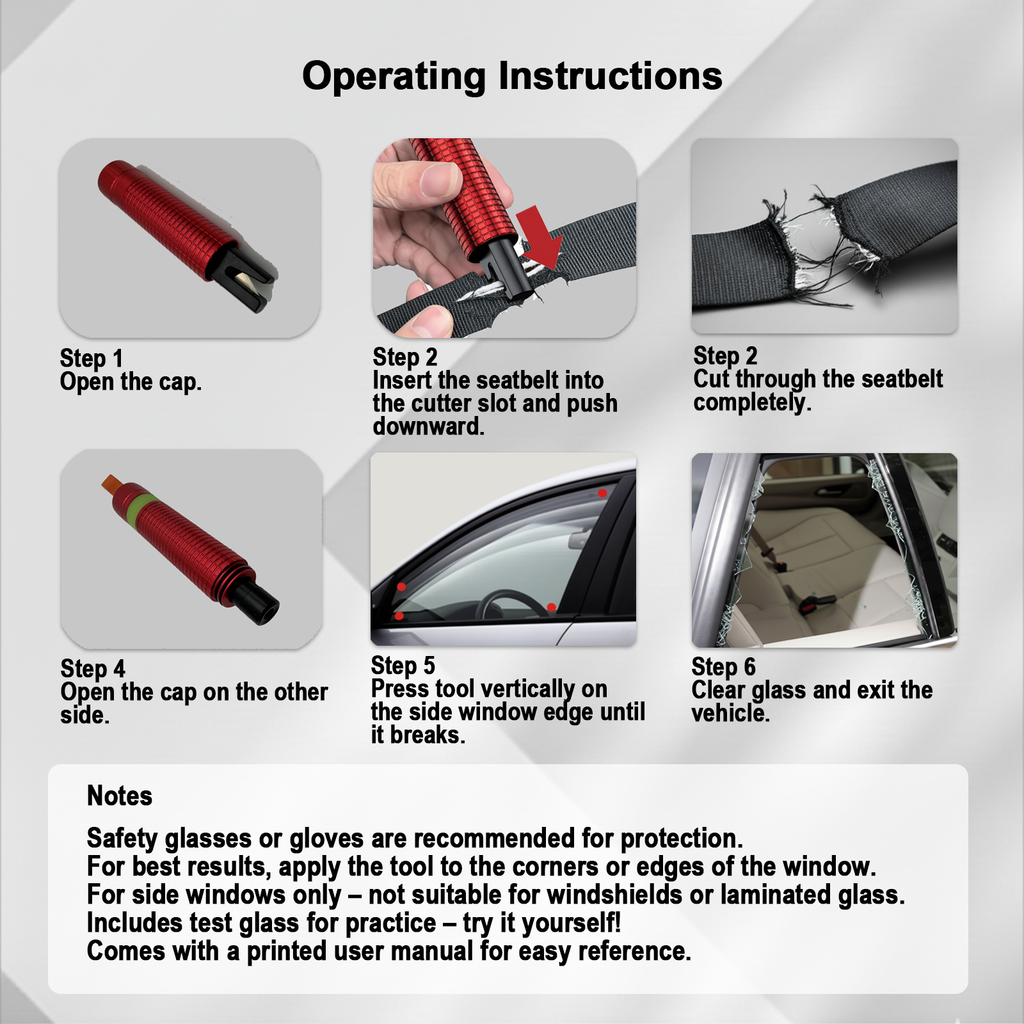 Operating Instructions

Step 1
Open the cap.

Step 2
Insert the seatbelt into the cutter slot and push downward.

Step 2
Cut through the seatbelt completely.

Step 4
Open the cap on the other side.

Step 5
Press tool vertically on the side window edge until it breaks.

Step 6
Clear glass and exit the vehicle.

Notes

Safety glasses or gloves are recommended for protection.
For best results, apply the tool to the corners or edges of the window.
For side windows only – not suitable for windshields or laminated glass.
Includes test glass for practice – try it yourself!
Comes with a printed user manual for easy reference.