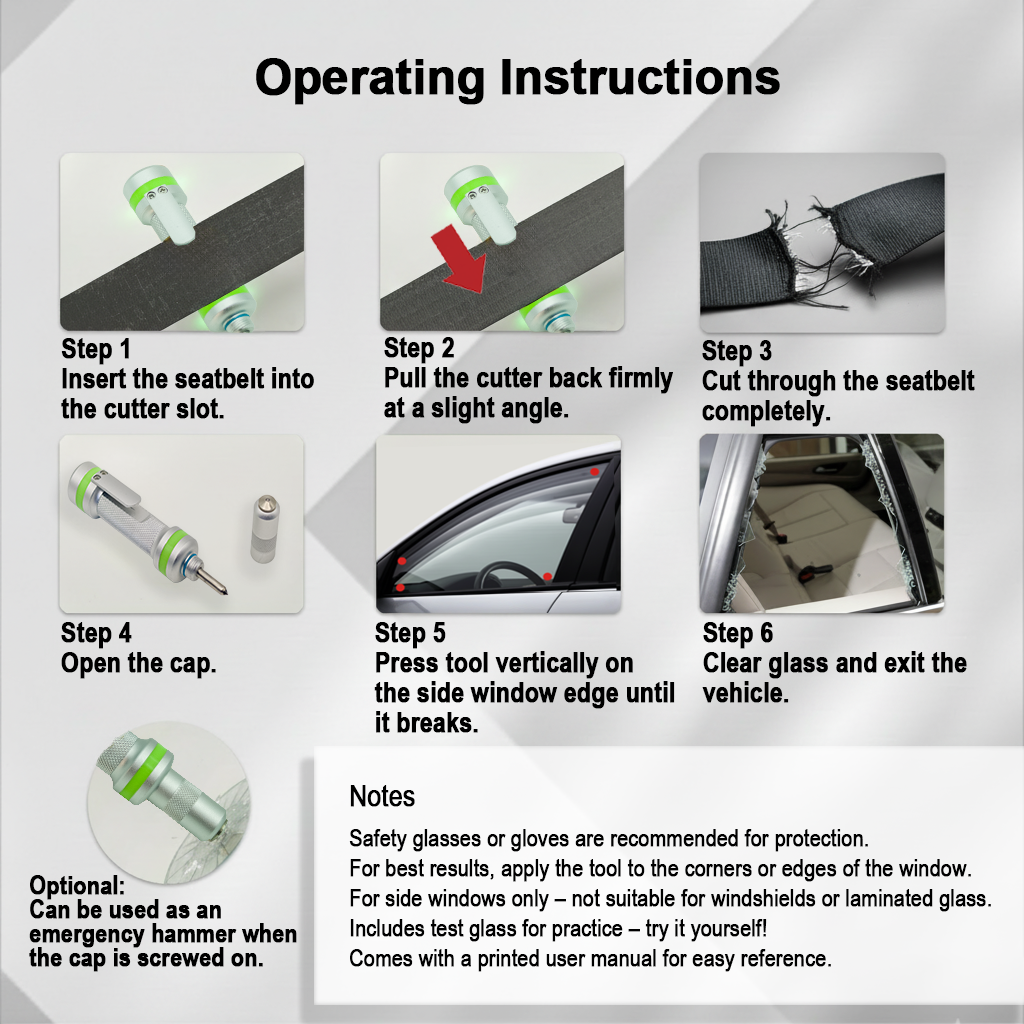 Operating Instructions

Step 1
Insert the seatbelt into the cutter slot.

Step 2
Pull the cutter back firmly at a slight angle.

Step 3
Cut through the seatbelt completely.

Step 4
Open the cap.

Step 5
Press tool vertically on the side window edge until it breaks.

Step 6
Clear glass and exit the vehicle.

Optional:
Can be used as an emergency hammer when the cap is screwed on.

Notes
Safety glasses or gloves are recommended for protection.
For best results, apply the tool to the corners or edges of the window.
For side windows only – not suitable for windshields or laminated glass.
Includes test glass for practice – try it yourself!
Comes with a printed user manual for easy reference.